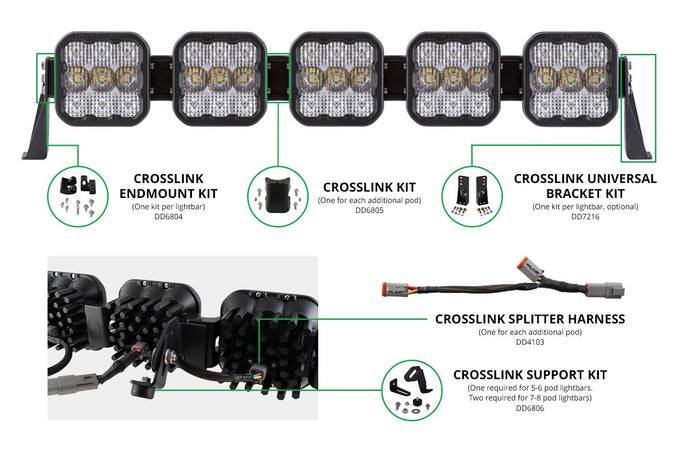 CROSSLINK ENDMOUNT KIT
(One kit per lightbar)
DD6804

CROSSLINK KIT
(One for each additional pod)
DD6805

CROSSLINK UNIVERSAL BRACKET KIT
(One kit per lightbar, optional)
DD7216

CROSSLINK SPLITTER HARNESS
(One for each additional pod)
DD4103

CROSSLINK SUPPORT KIT
(One required for 5-6 pod lightbars. Two required for 7-8 pod lightbars)
DD6806